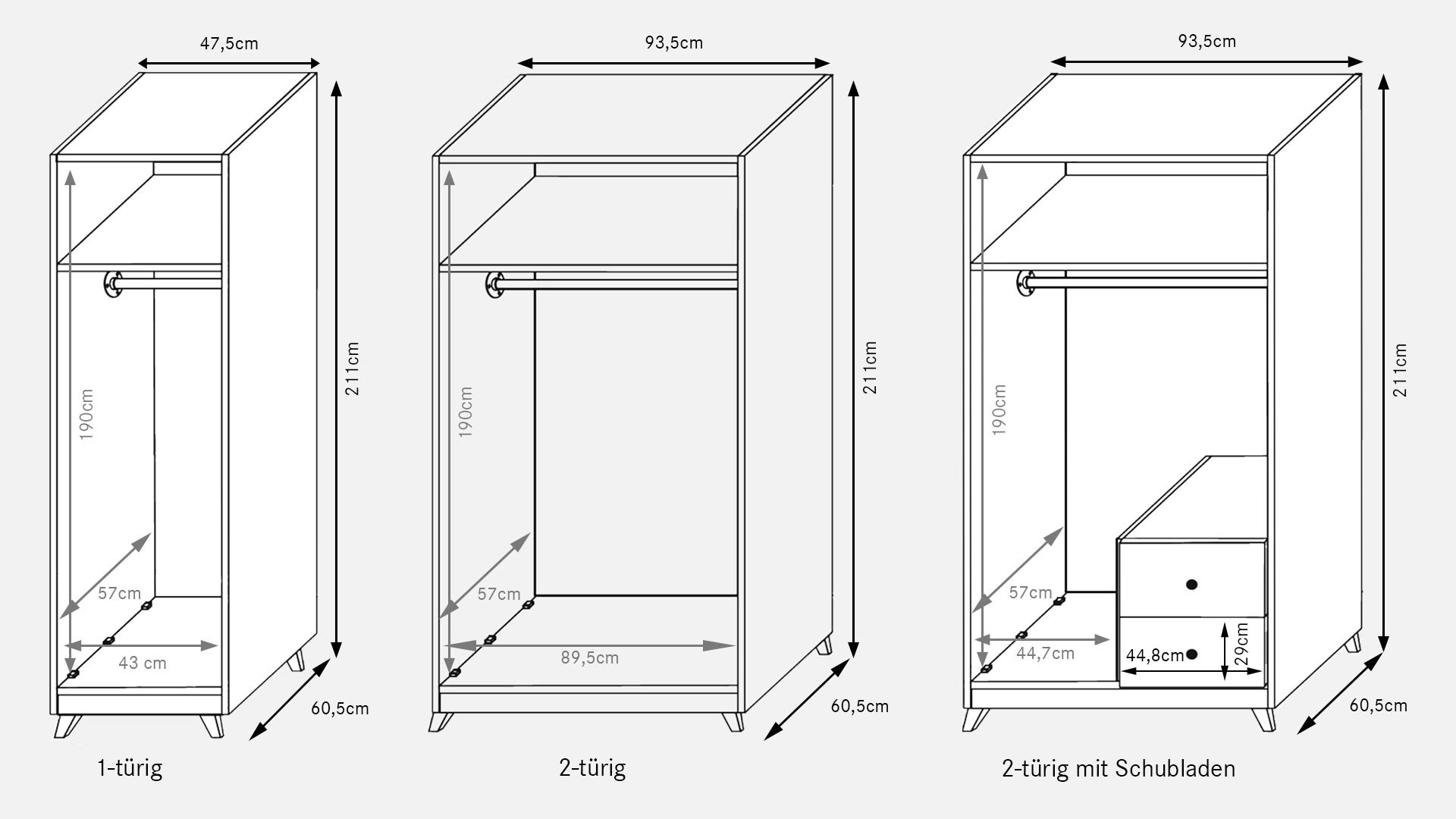 47,5cm

211cm

190cm

57cm

43 cm

60,5cm

1-türig

93,5cm

211cm

190cm

57cm

89,5cm

60,5cm

2-türig

93,5cm

211cm

190cm

57cm

44,7cm

44,8cm

29cm

60,5cm

2-türig mit Schubladen