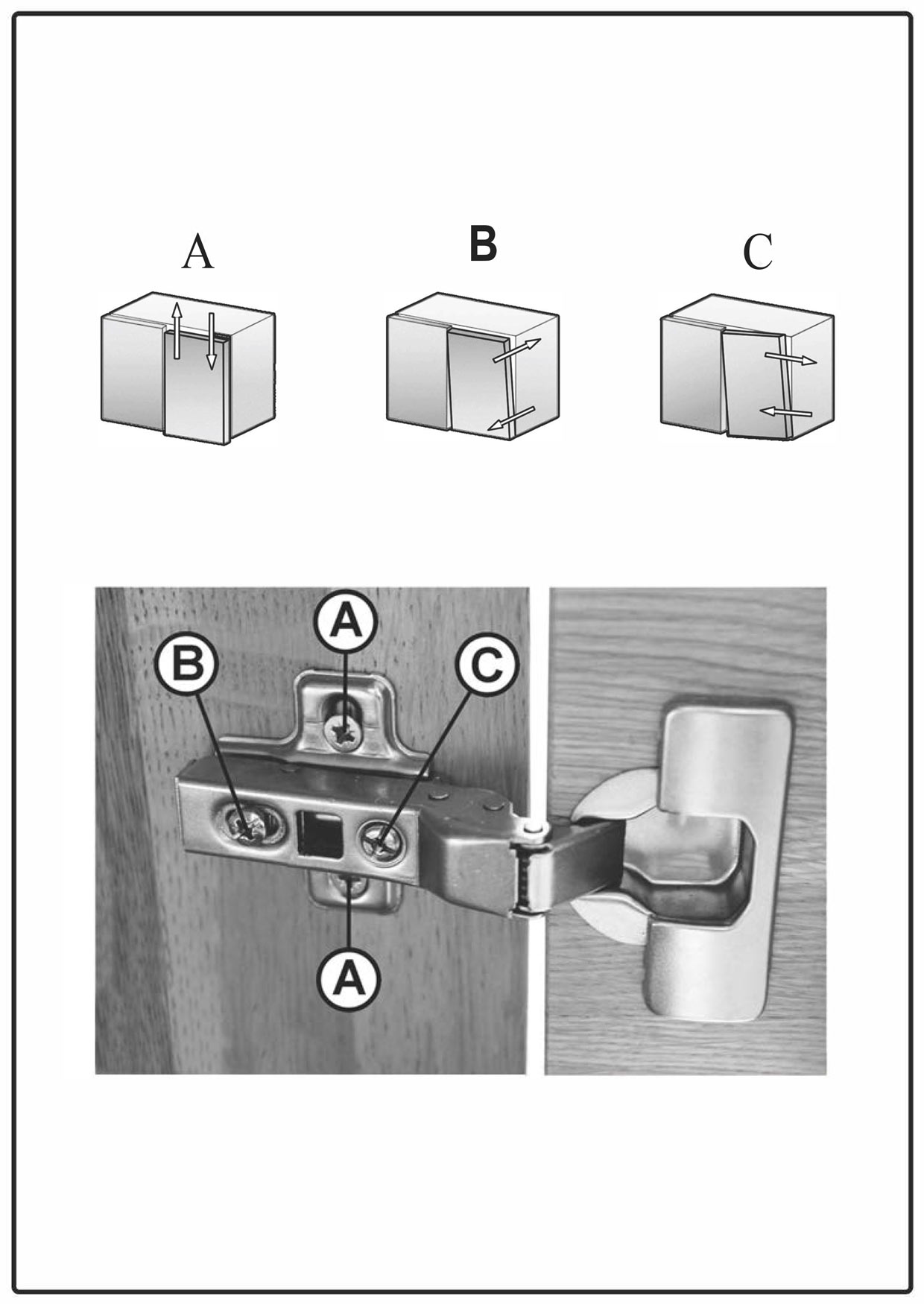 A

B

C

A

B

C

A